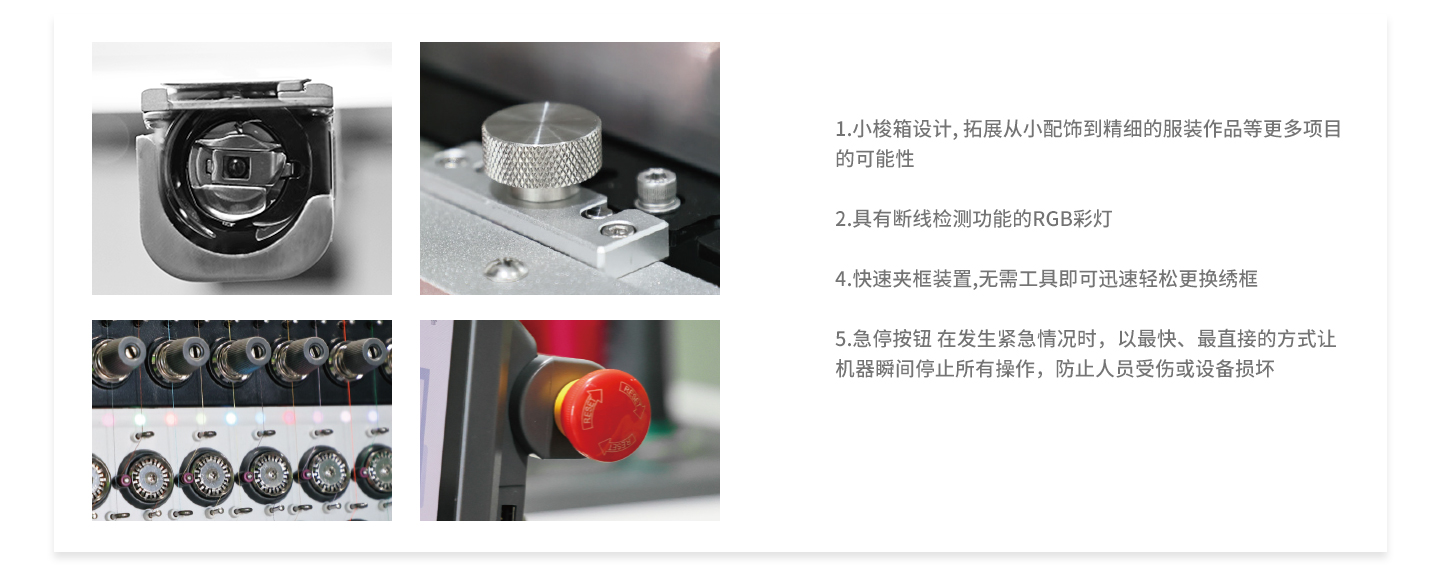 1.小梭箱设计, 拓展从小配饰到精细的服装作品等更多项目的可能性

2.具有断线检测功能的RGB彩灯

4.快速夹框装置,无需工具即可迅速轻松更换绣框

5.急停按钮 在发生紧急情况时，以最快、最直接的方式让机器瞬间停止所有操作，防止人员受伤或设备损坏